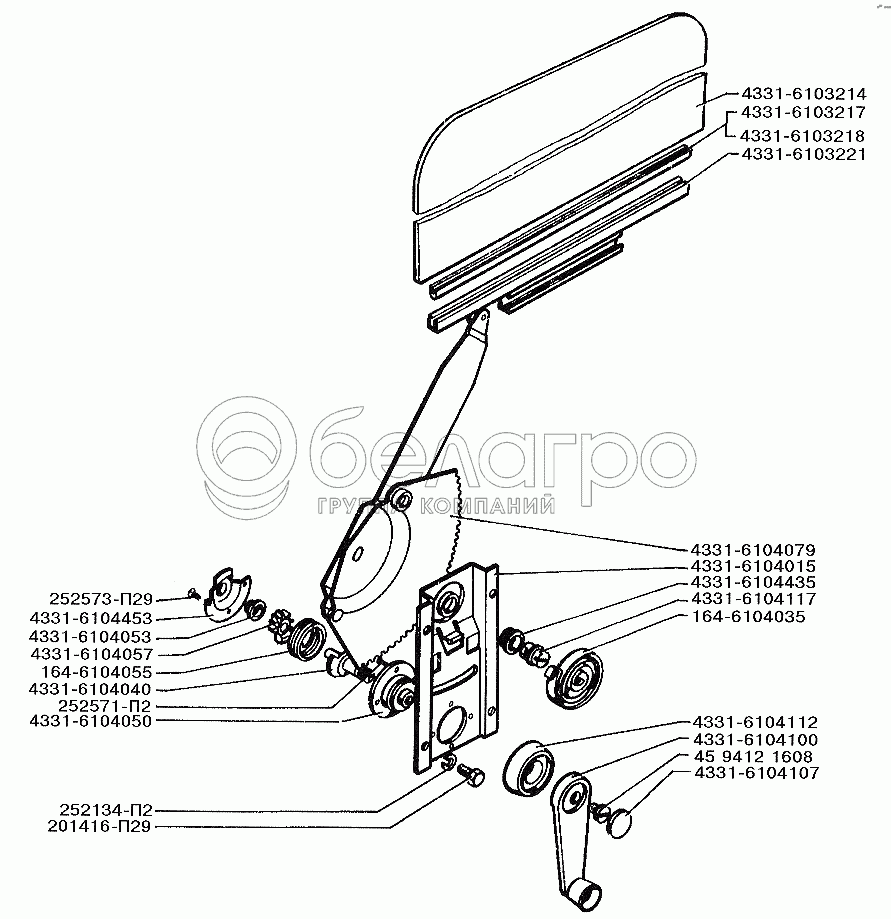 4331-6103214
4331-6103217
4331-6103218
4331-6103221

белагро
ГРУППА КОМПАНИЙ

4331-6104079
4331-6104015
4331-6104435
4331-6104117
164-6104035

252573-П29
4331-6104453
4331-6104053
4331-6104057
164-6104055
4331-6104040
252571-П2
4331-6104050

4331-6104112
4331-6104100
45 9412 1608
4331-6104107

252134-П2
201416-П29